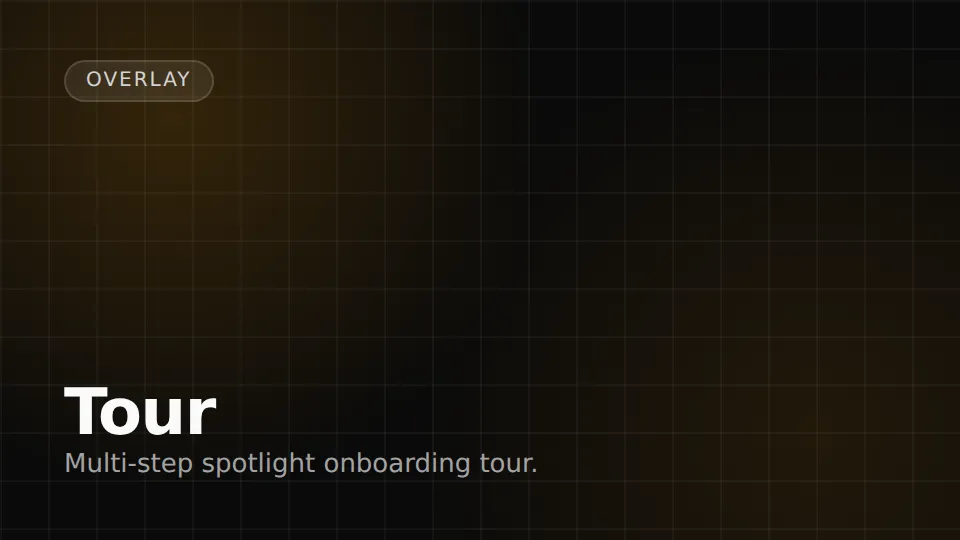 OVERLAY

Tour

Multi-step spotlight onboarding tour.